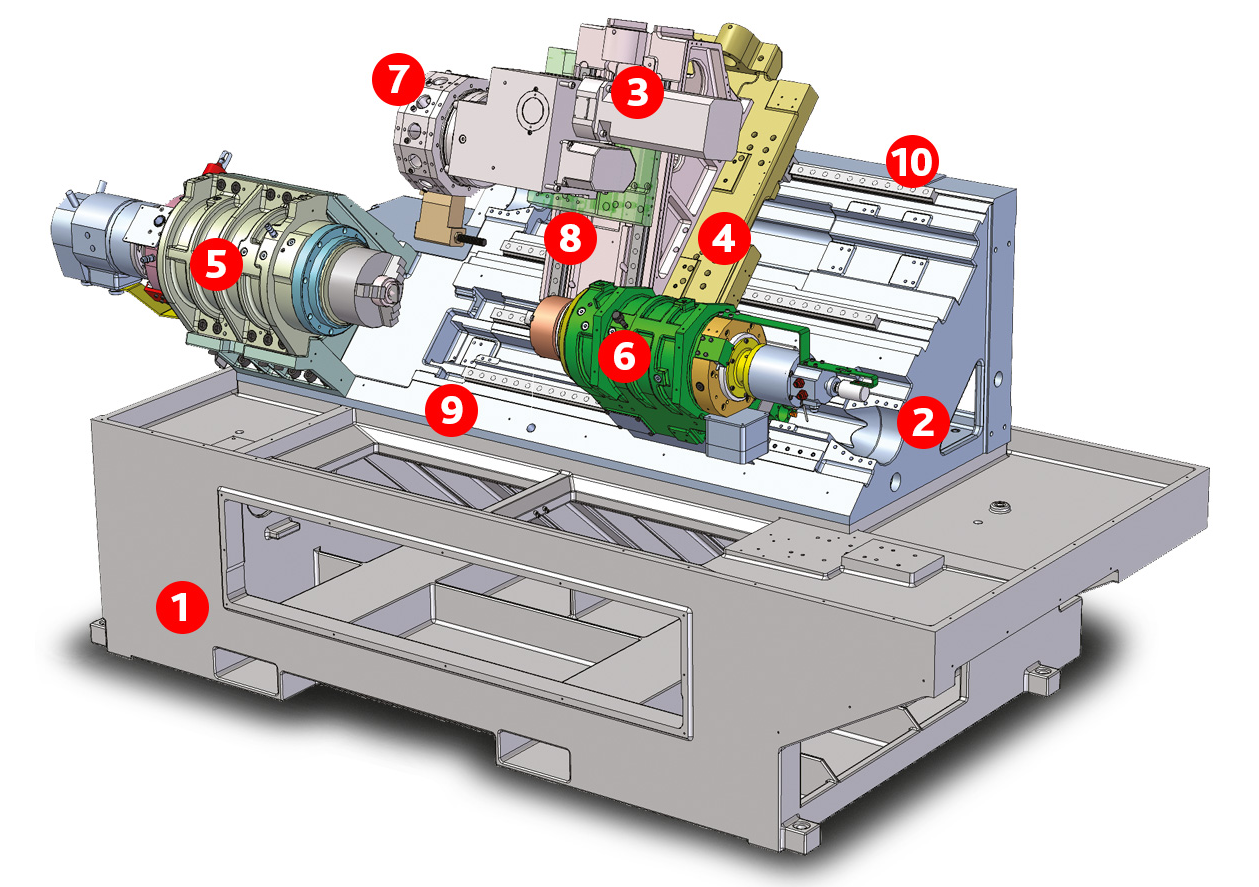 7
3
10
5
8
4
6
9
2
1